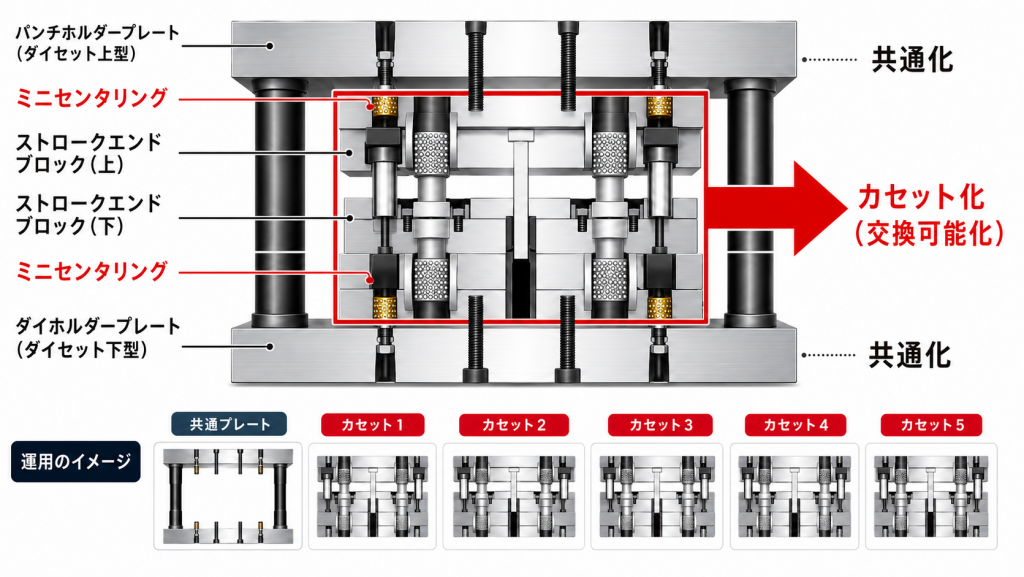 パンチホルダープレート
(ダイセット上型)

ミニセンタリング

ストロークエンド
ブロック(上)

ストロークエンド
ブロック(下)

ミニセンタリング

ダイホルダープレート
(ダイセット下型)

共通化

カセット化
(交換可能化)

共通化

運用のイメージ

共通プレート

カセット1

カセット2

カセット3

カセット4

カセット5